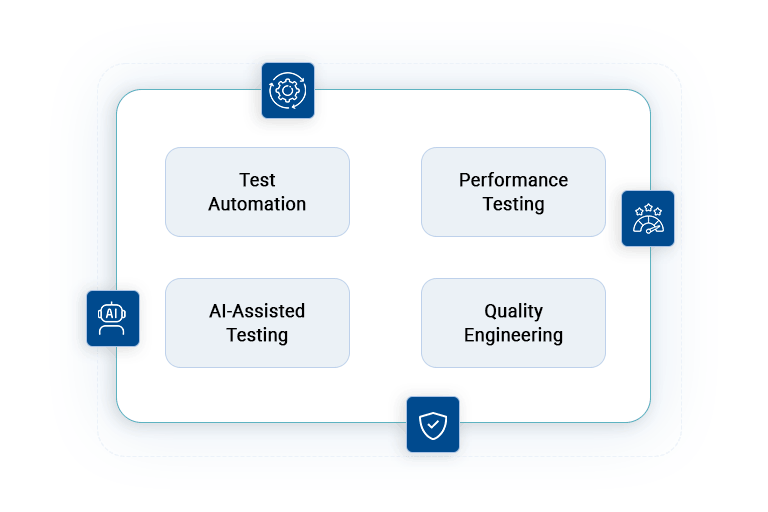 Test Automation

Performance Testing

AI

AI-Assisted Testing

Quality Engineering